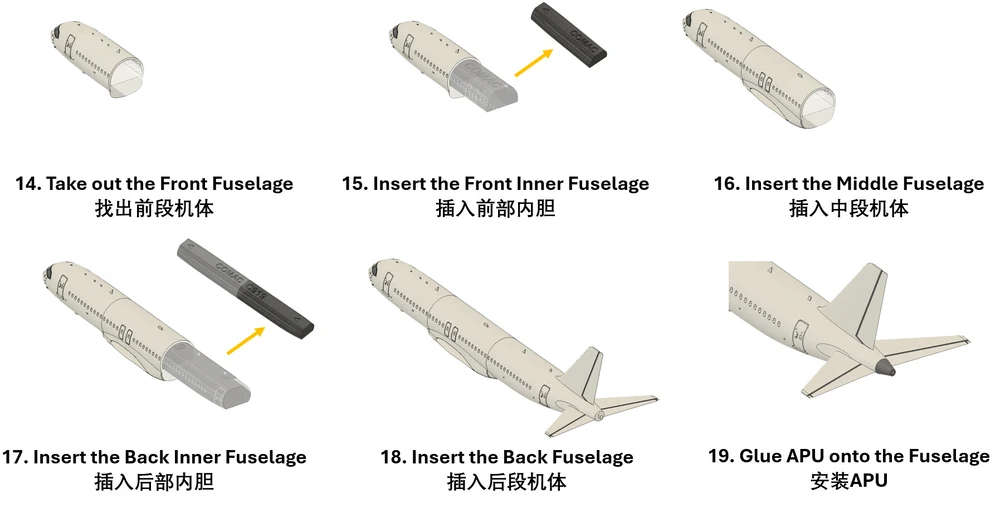 COMAC

14. Take out the Front Fuselage
找出前段机体

15. Insert the Front Inner Fuselage
插入前部内胆

16. Insert the Middle Fuselage
插入中段机体

COMAC C919

17. Insert the Back Inner Fuselage
插入后部内胆

18. Insert the Back Fuselage
插入后段机体

19. Glue APU onto the Fuselage
安装APU